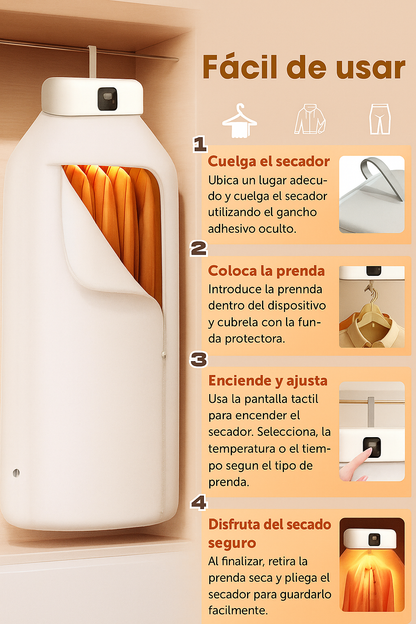 Fácil de usar

1
Cuelga el secador
Ubica un lugar adecudo y cuelga el secador utilizando el gancho adhesivo oculto.

2
Coloca la prenda
Introduce la prennda dentro del dispositivo y cubrela con la funda protectora.

3
Enciende y ajusta
Usa la pantalla tactil para encender el secador. Selecciona, la temperatura o el tiempo segun el tipo de prenda.

4
Disfruta del secado seguro
Al finalizar, retira la prenda seca y pliega el secador para guardarlo facilmente.